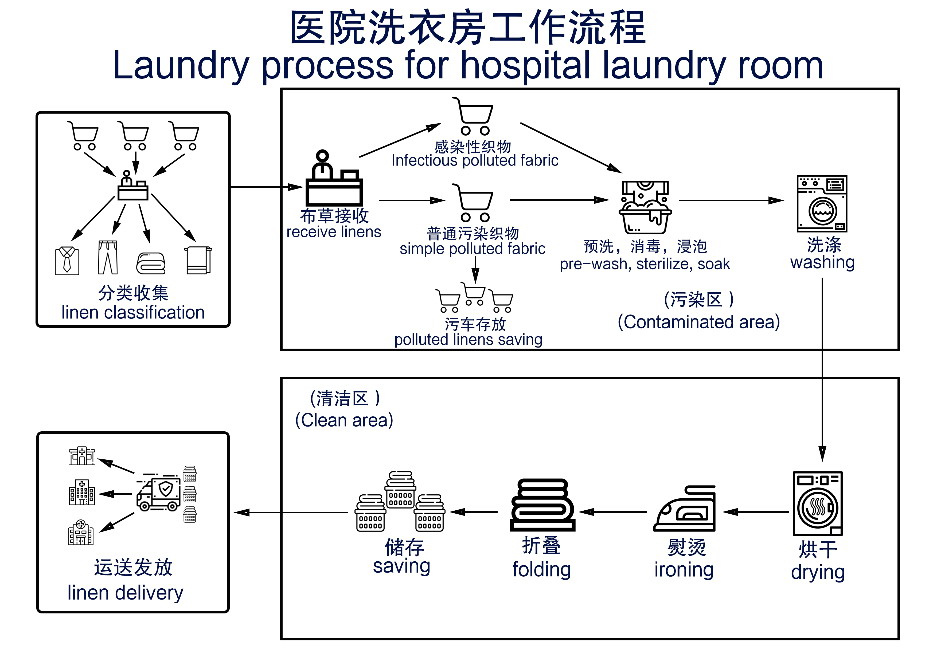 医院洗衣房工作流程
Laundry process for hospital laundry room

分类收集
linen classification

布草接收
receive linens

感染性织物
Infectious polluted fabric

普通污染织物
simple polluted fabric

污车存放
polluted linens saving

预洗，消毒，浸泡
pre-wash, sterilize, soak

洗涤
washing

(污染区)
(Contaminated area)

(清洁区)
(Clean area)

烘干
drying

熨烫
ironing

折叠
folding

储存
saving

运送发放
linen delivery